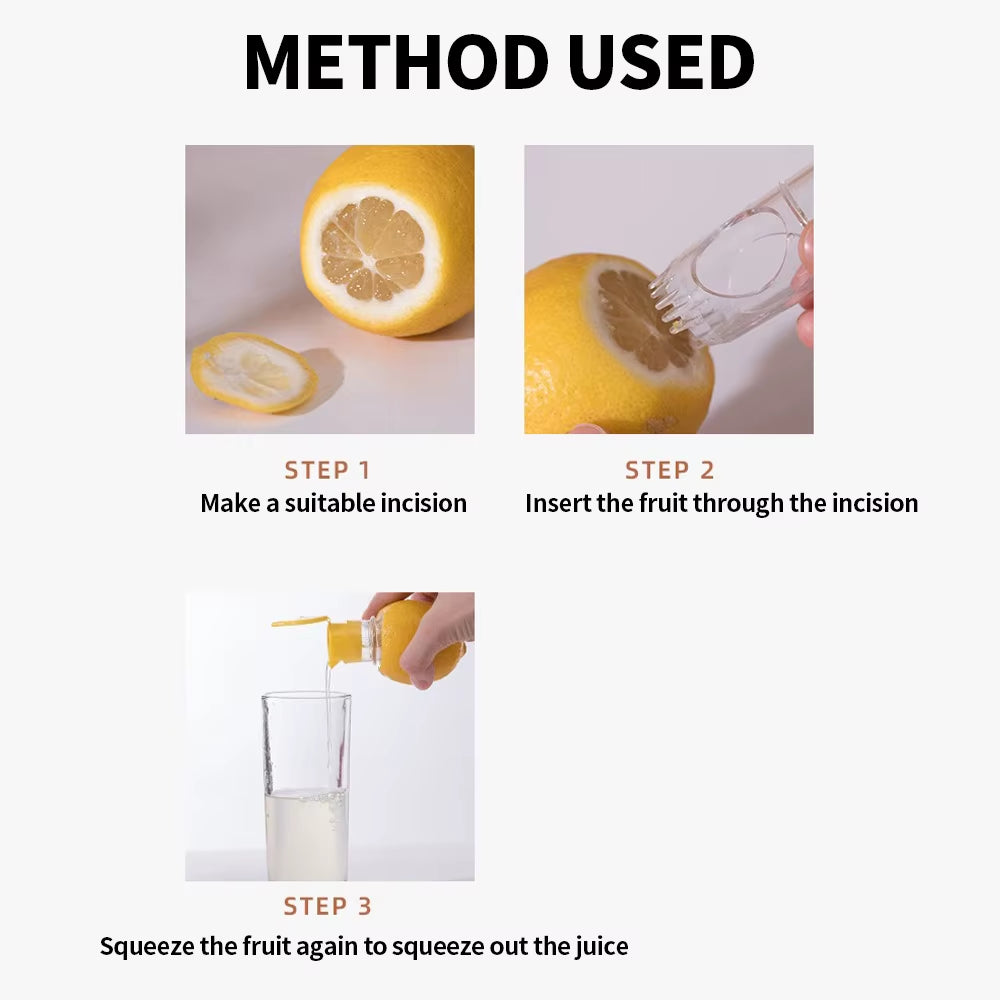 METHOD USED

STEP 1
Make a suitable incision

STEP 2
Insert the fruit through the incision

STEP 3
Squeeze the fruit again to squeeze out the juice