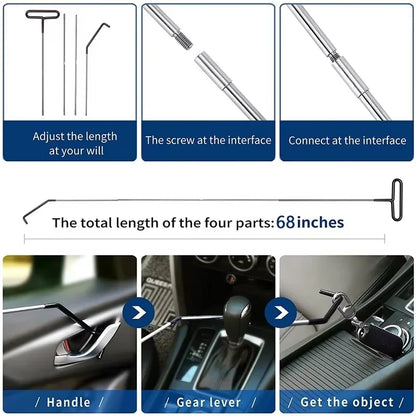 Adjust the length at your will

The screw at the interface

Connect at the interface

The total length of the four parts: 68 inches

/ Handle /

/ Gear lever /

/ Get the object /